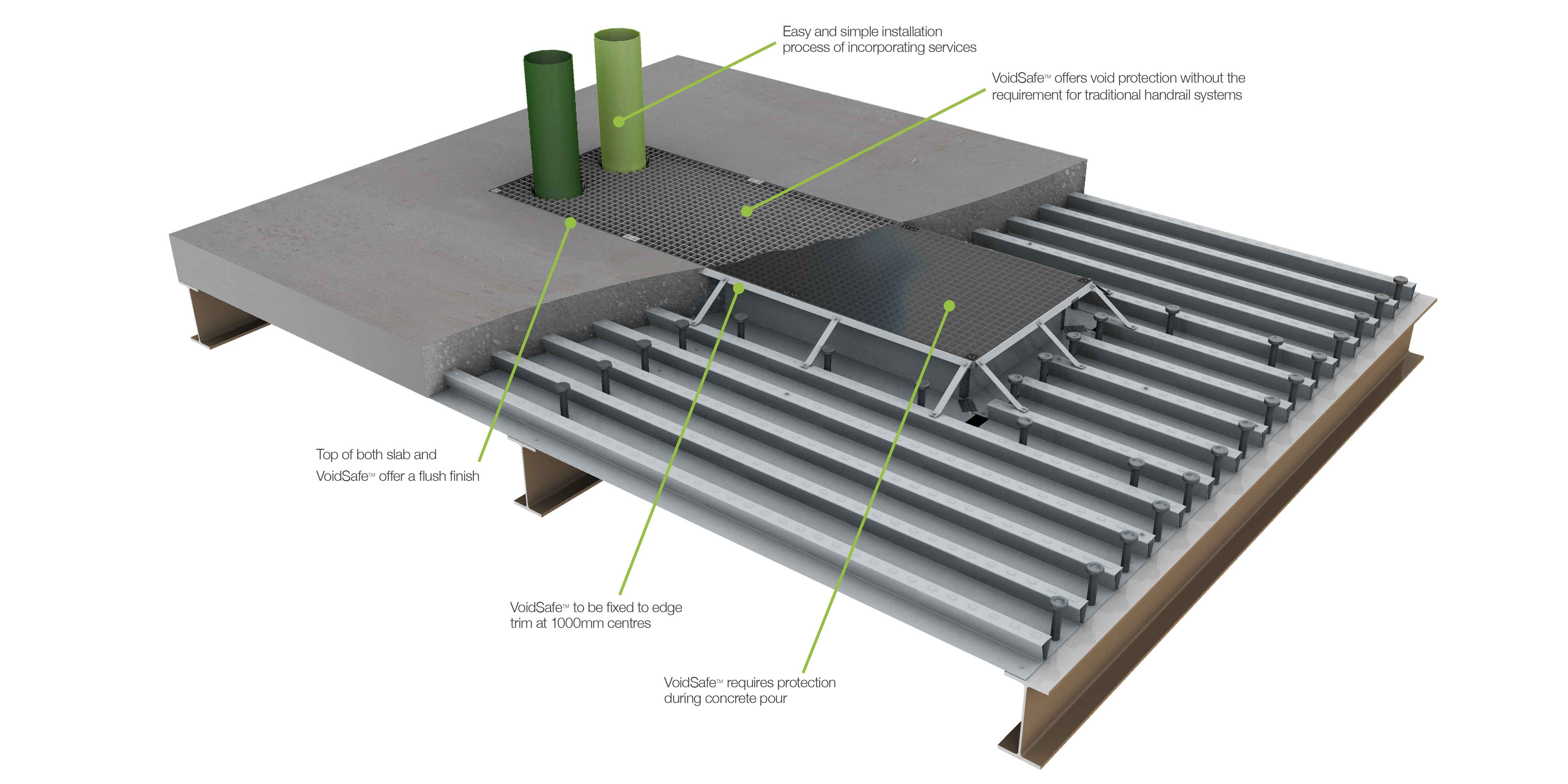 Easy and simple installation process of incorporating services

VoidSafe™ offers void protection without the requirement for traditional handrail systems

Top of both slab and VoidSafe™ offer a flush finish

VoidSafe™ to be fixed to edge trim at 1000mm centres

VoidSafe™ requires protection during concrete pour