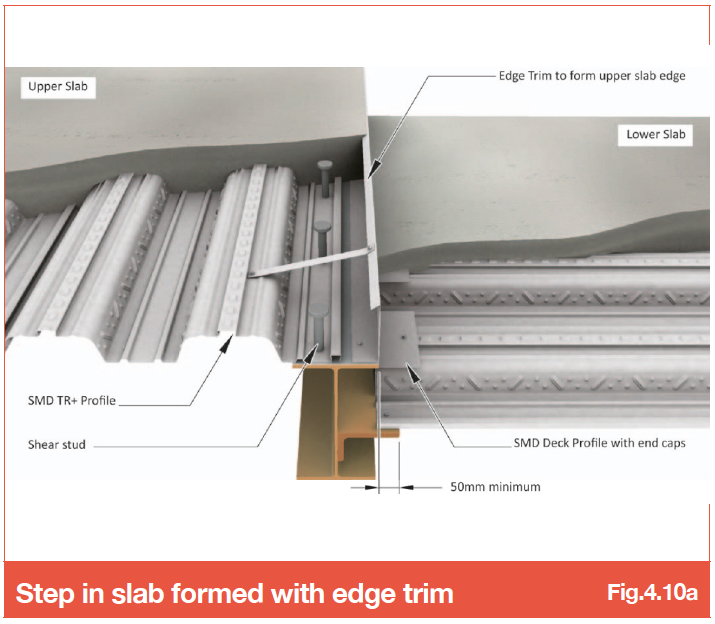 Upper Slab

Edge Trim to form upper slab edge

Lower Slab

SMD TR+ Profile

Shear stud

SMD Deck Profile with end caps

50mm minimum

Step in slab formed with edge trim

Fig.4.10a