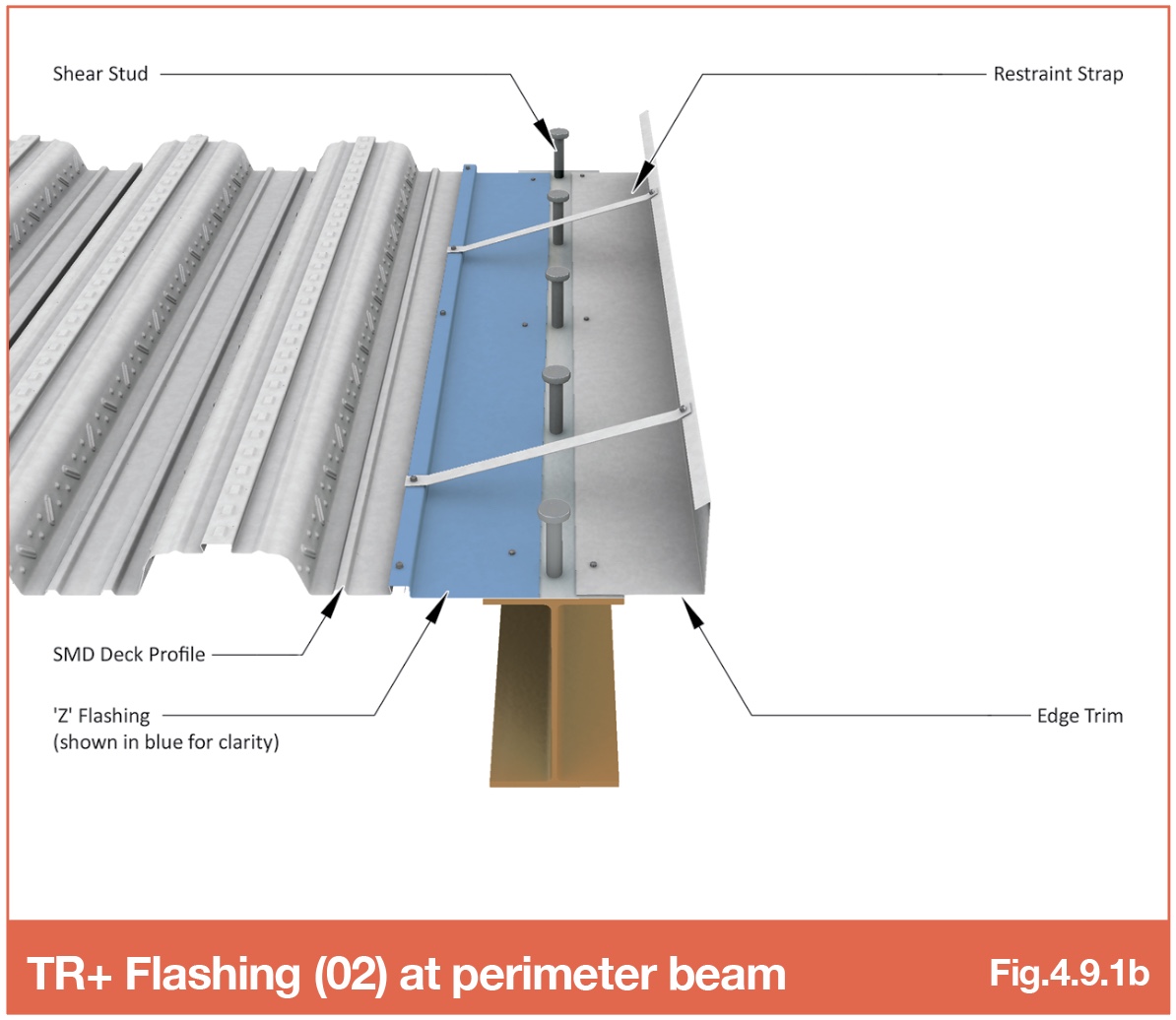 Shear Stud

Restraint Strap

SMD Deck Profile

'Z' Flashing
(shown in blue for clarity)

Edge Trim

TR+ Flashing (02) at perimeter beam

Fig.4.9.1b