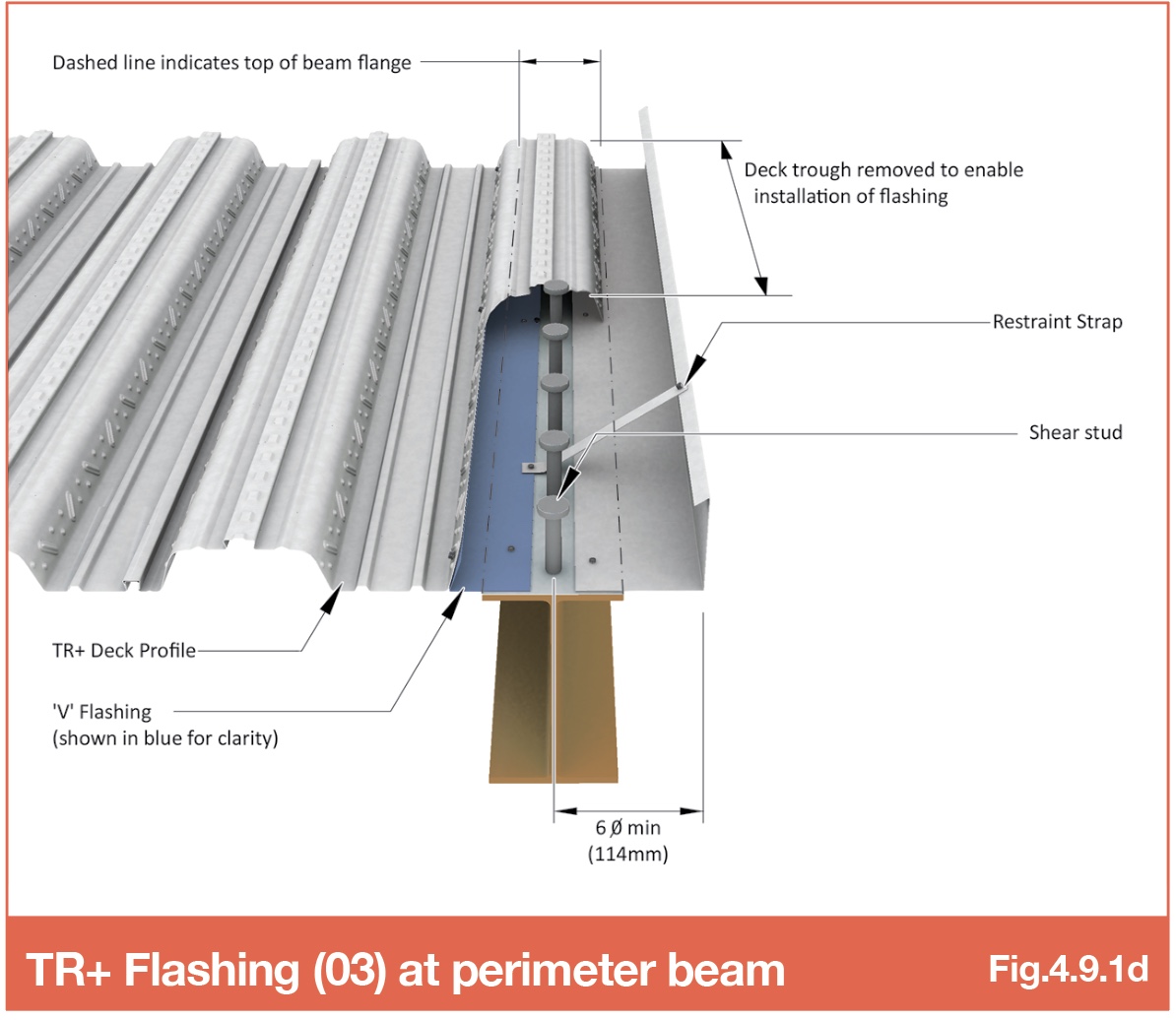 Dashed line indicates top of beam flange

Deck trough removed to enable installation of flashing

Restraint Strap

Shear stud

TR+ Deck Profile

'V' Flashing
(shown in blue for clarity)

6 Ø min
(114mm)

TR+ Flashing (03) at perimeter beam

Fig.4.9.1d