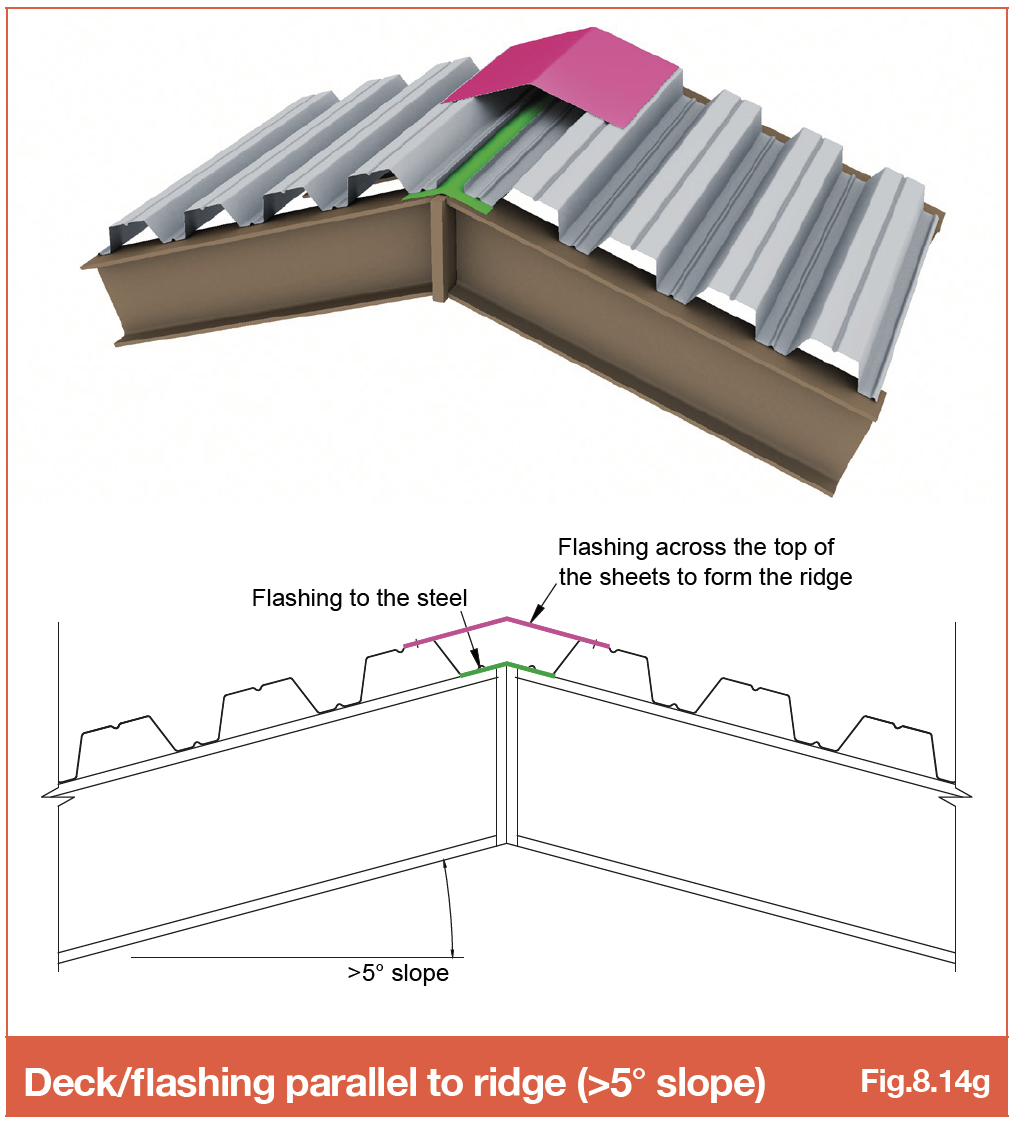 Flashing across the top of the sheets to form the ridge

Flashing to the steel

>5° slope

Deck/flashing parallel to ridge (>5° slope)

Fig.8.14g