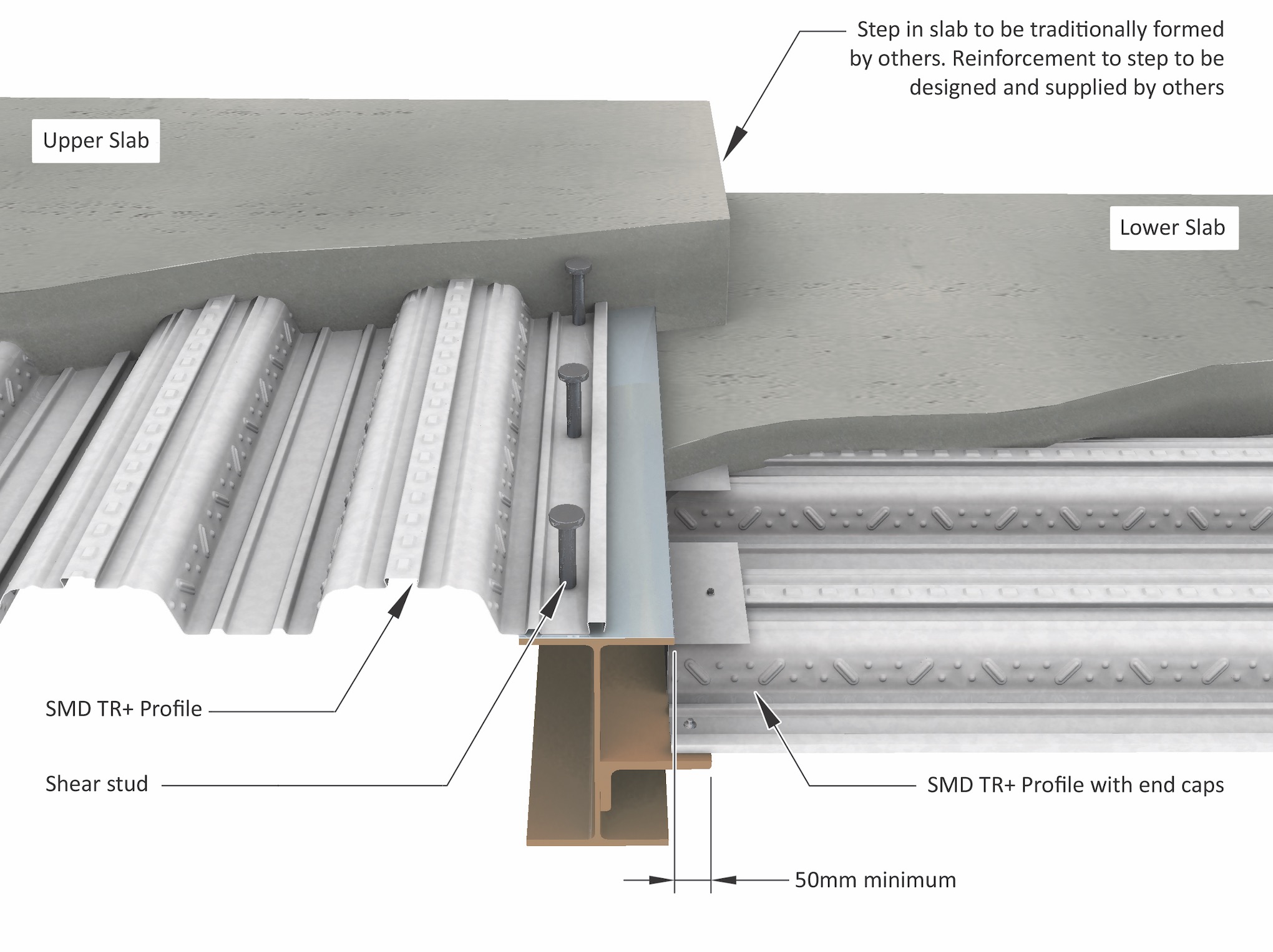 Step in slab to be traditionally formed by others. Reinforcement to step to be designed and supplied by others

Upper Slab

Lower Slab

SMD TR+ Profile

Shear stud

SMD TR+ Profile with end caps

50mm minimum