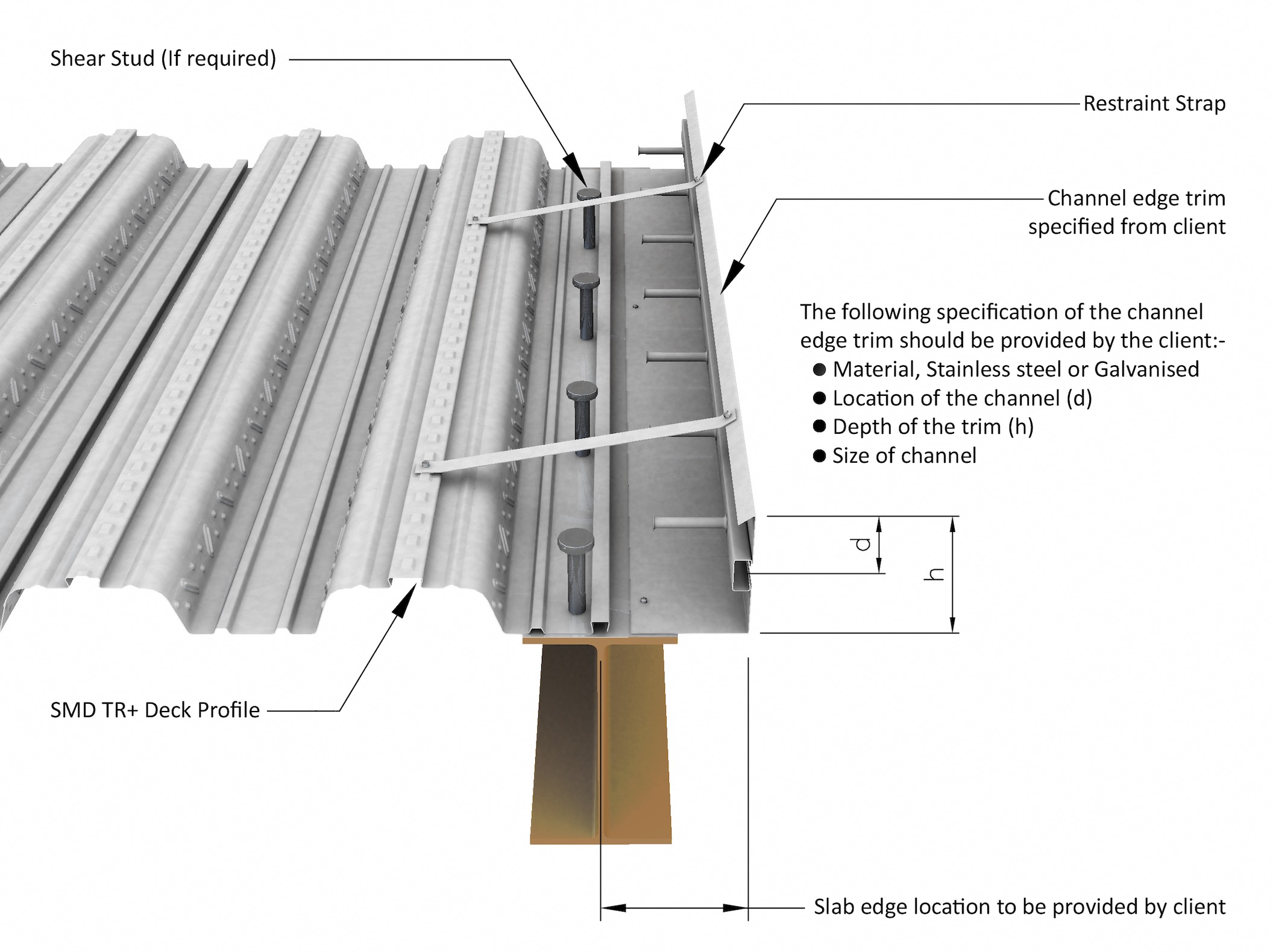 Shear Stud (If required)

Restraint Strap

Channel edge trim specified from client

The following specification of the channel edge trim should be provided by the client:-
● Material, Stainless steel or Galvanised
● Location of the channel (d)
● Depth of the trim (h)
● Size of channel

d

h

SMD TR+ Deck Profile

Slab edge location to be provided by client